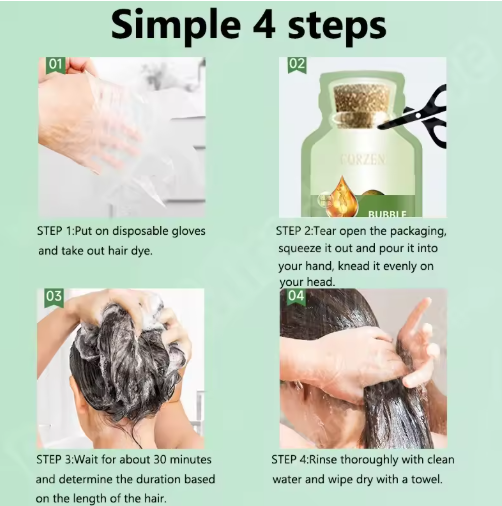 Simple 4 steps

01

STEP 1:Put on disposable gloves and take out hair dye.

02

CORZEN

BUBBLE

STEP 2:Tear open the packaging, squeeze it out and pour it into your hand, knead it evenly on your head.

03

STEP 3:Wait for about 30 minutes and determine the duration based on the length of the hair.

04

STEP 4:Rinse thoroughly with clean water and wipe dry with a towel.