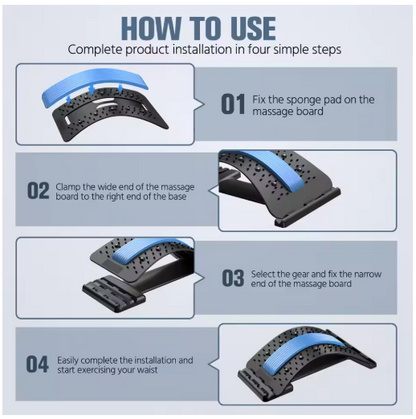 HOW TO USE

Complete product installation in four simple steps

01 Fix the sponge pad on the massage board

02 Clamp the wide end of the massage board to the right end of the base

03 Select the gear and fix the narrow end of the massage board

04 Easily complete the installation and start exercising your waist